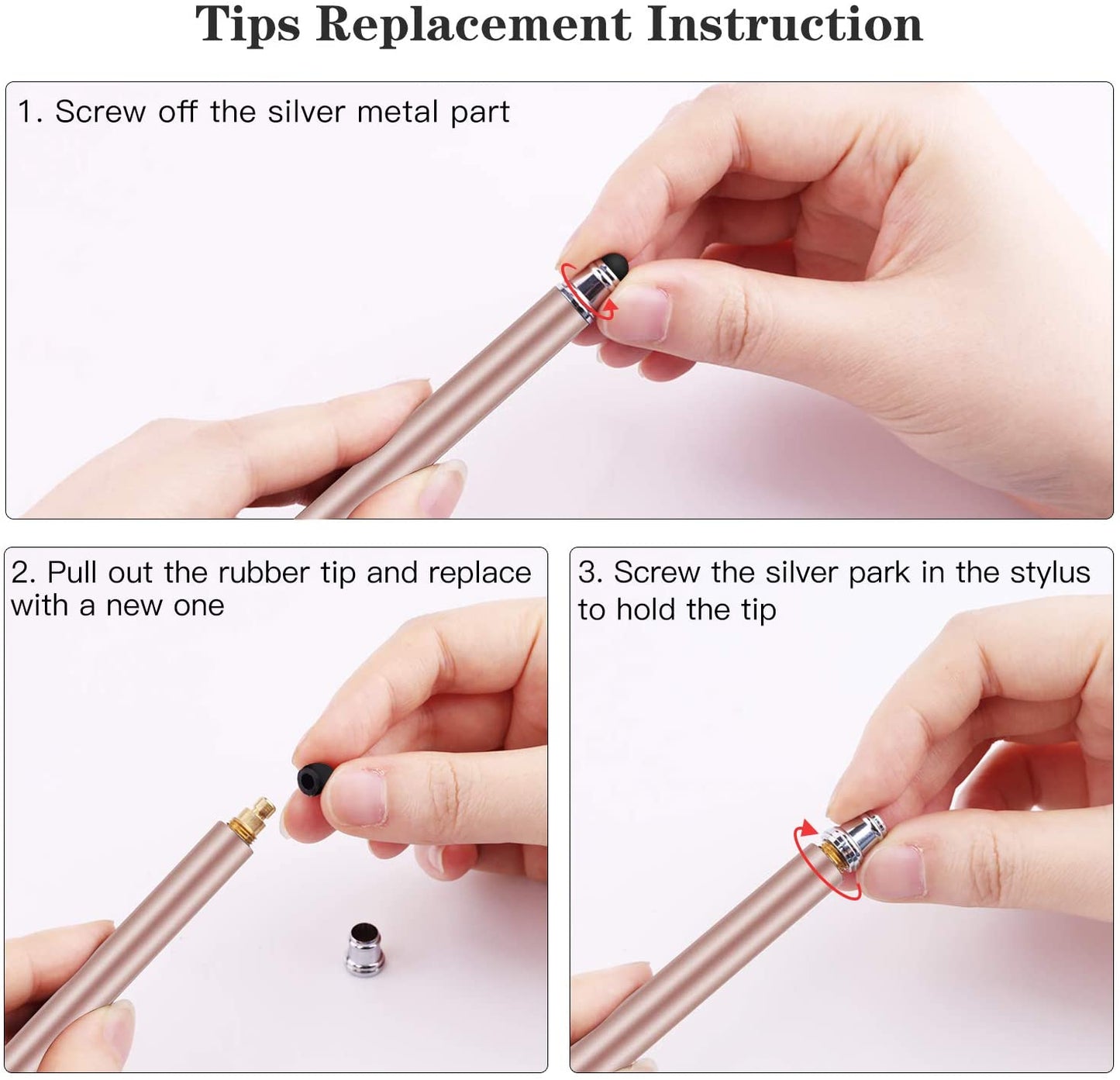 Tips Replacement Instruction

1. Screw off the silver metal part

2. Pull out the rubber tip and replace with a new one

3. Screw the silver park in the stylus to hold the tip