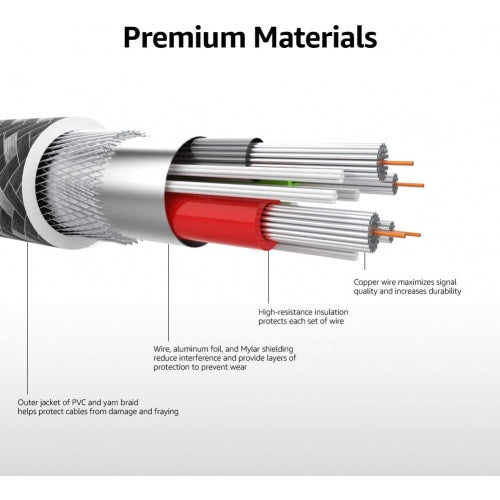 Premium Materials

Copper wire maximizes signal quality and increases durability

High-resistance insulation protects each set of wire

Wire, aluminum foil, and Mylar shielding reduce interference and provide layers of protection to prevent wear

Outer jacket of PVC and yarn braid helps protect cables from damage and fraying